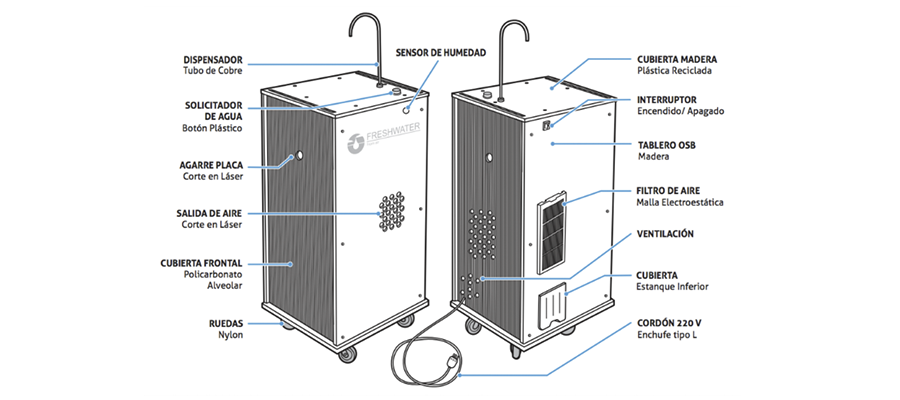 DISPENSADOR
Tubo de Cobre

SOLICITADOR DE AGUA
Botón Plástico

AGARRE PLACA
Corte en Láser

SALIDA DE AIRE
Corte en Láser

CUBIERTA FRONTAL
Policarbonato Alveolar

RUEDAS
Nylon

SENSOR DE HUMEDAD

FRESHWATER

CUBIERTA MADERA
Plástica Reciclada

INTERRUPTOR
Encendido/ Apagado

TABLERO OSB
Madera

FILTRO DE AIRE
Malla Electroestática

VENTILACIÓN

CUBIERTA
Estanque Inferior

CORDÓN 220 V
Enchufe tipo L